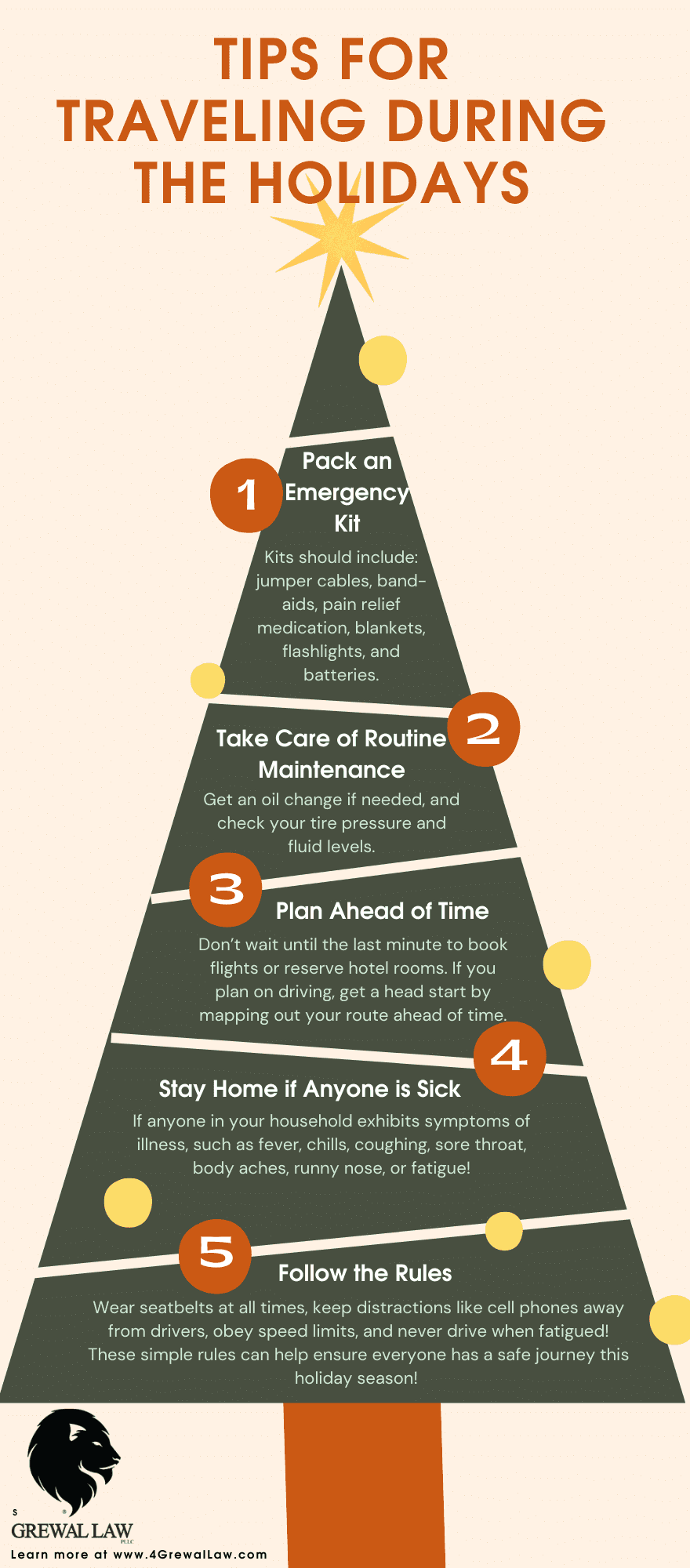 TIPS FOR TRAVELING DURING THE HOLIDAYS

1

Pack an Emergency Kit

Kits should include: jumper cables, band-aids, pain relief medication, blankets, flashlights, and batteries.

2

Take Care of Routine Maintenance

Get an oil change if needed, and check your tire pressure and fluid levels.

3

Plan Ahead of Time

Don't wait until the last minute to book flights or reserve hotel rooms. If you plan on driving, get a head start by mapping out your route ahead of time.

4

Stay Home if Anyone is Sick

If anyone in your household exhibits symptoms of illness, such as fever, chills, coughing, sore throat, body aches, runny nose, or fatigue!

5

Follow the Rules

Wear seatbelts at all times, keep distractions like cell phones away from drivers, obey speed limits, and never drive when fatigued! These simple rules can help ensure everyone has a safe journey this holiday season!

S GREWAL LAW PLLC

Learn more at www.4GrewalLaw.com