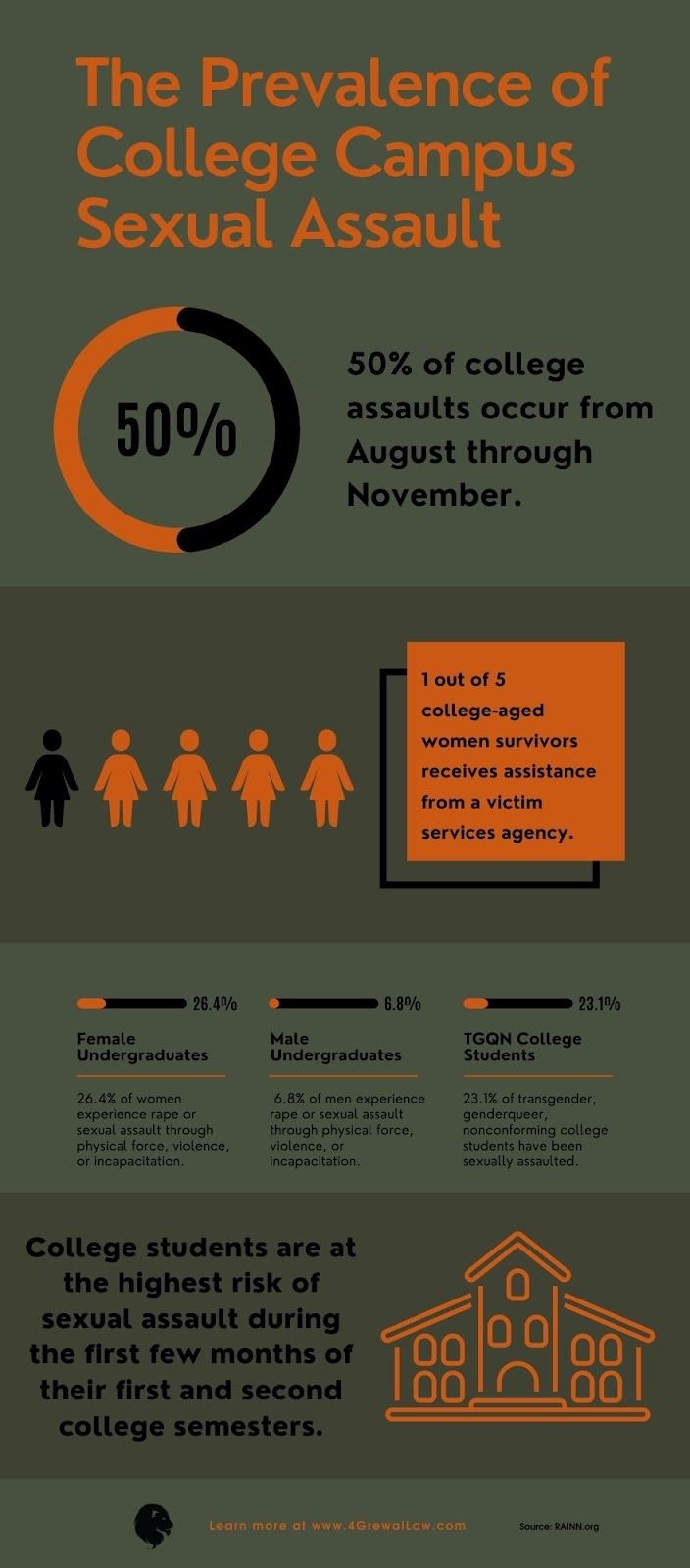 The Prevalence of College Campus Sexual Assault

50%

50% of college assaults occur from August through November.

1 out of 5 college-aged women survivors receives assistance from a victim services agency.

26.4%

Female Undergraduates

26.4% of women experience rape or sexual assault through physical force, violence, or incapacitation.

6.8%

Male Undergraduates

6.8% of men experience rape or sexual assault through physical force, violence, or incapacitation.

23.1%

TGQN College Students

23.1% of transgender, genderqueer, nonconforming college students have been sexually assaulted.

College students are at the highest risk of sexual assault during the first few months of their first and second college semesters.

Learn more at www.4GrewalLaw.com

Source: RAINN.org