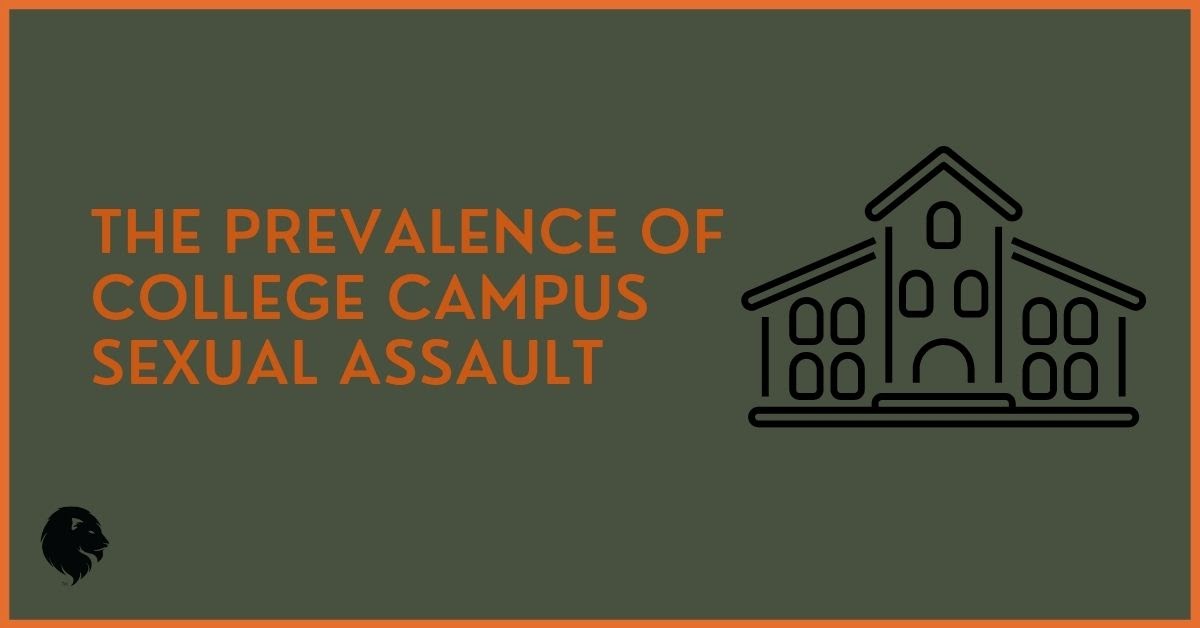 THE PREVALENCE OF COLLEGE CAMPUS SEXUAL ASSAULT